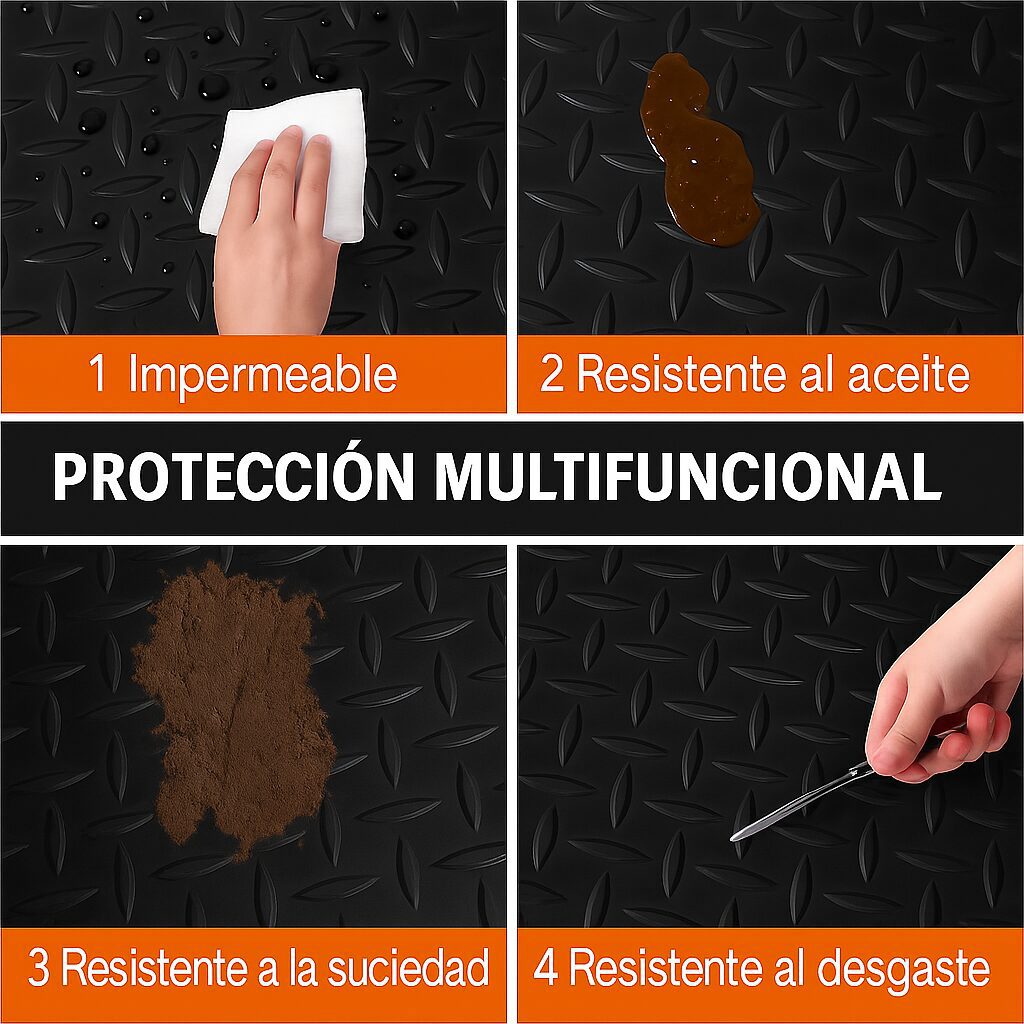 1 Impermeable

2 Resistente al aceite

PROTECCIÓN MULTIFUNCIONAL

3 Resistente a la suciedad

4 Resistente al desgaste